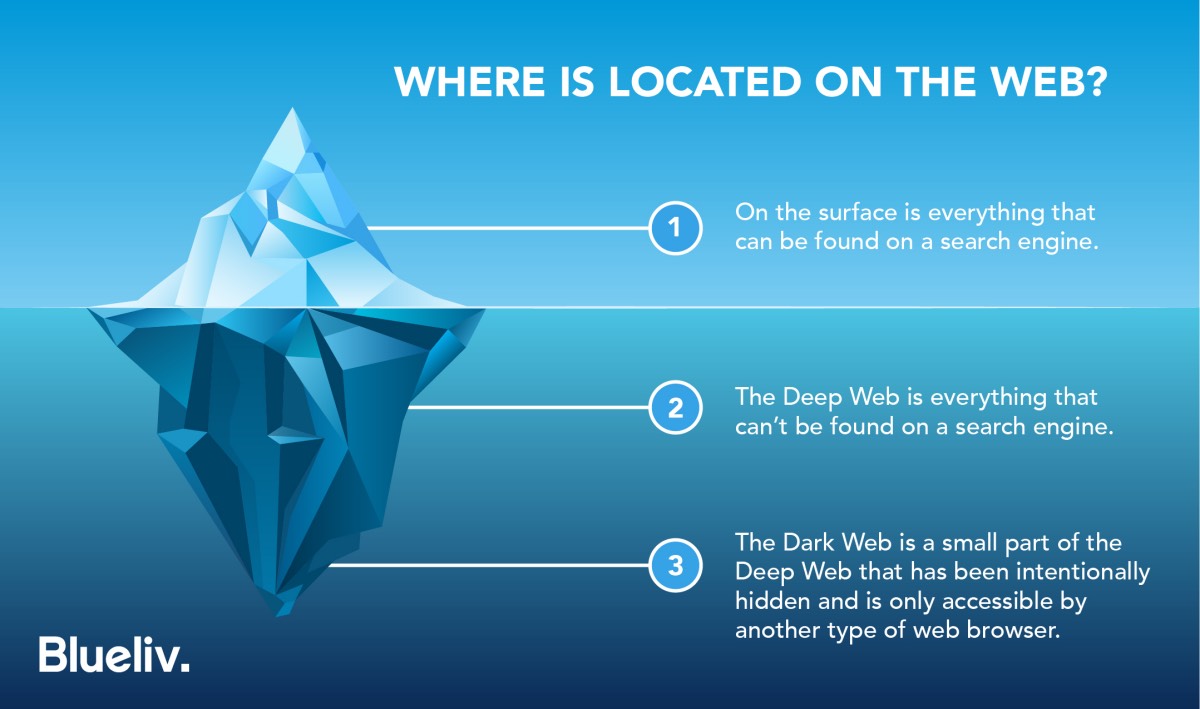 WHERE IS LOCATED ON THE WEB?

1 On the surface is everything that can be found on a search engine.

2 The Deep Web is everything that can't be found on a search engine.

3 The Dark Web is a small part of the Deep Web that has been intentionally hidden and is only accessible by another type of web browser.

Blueliv.